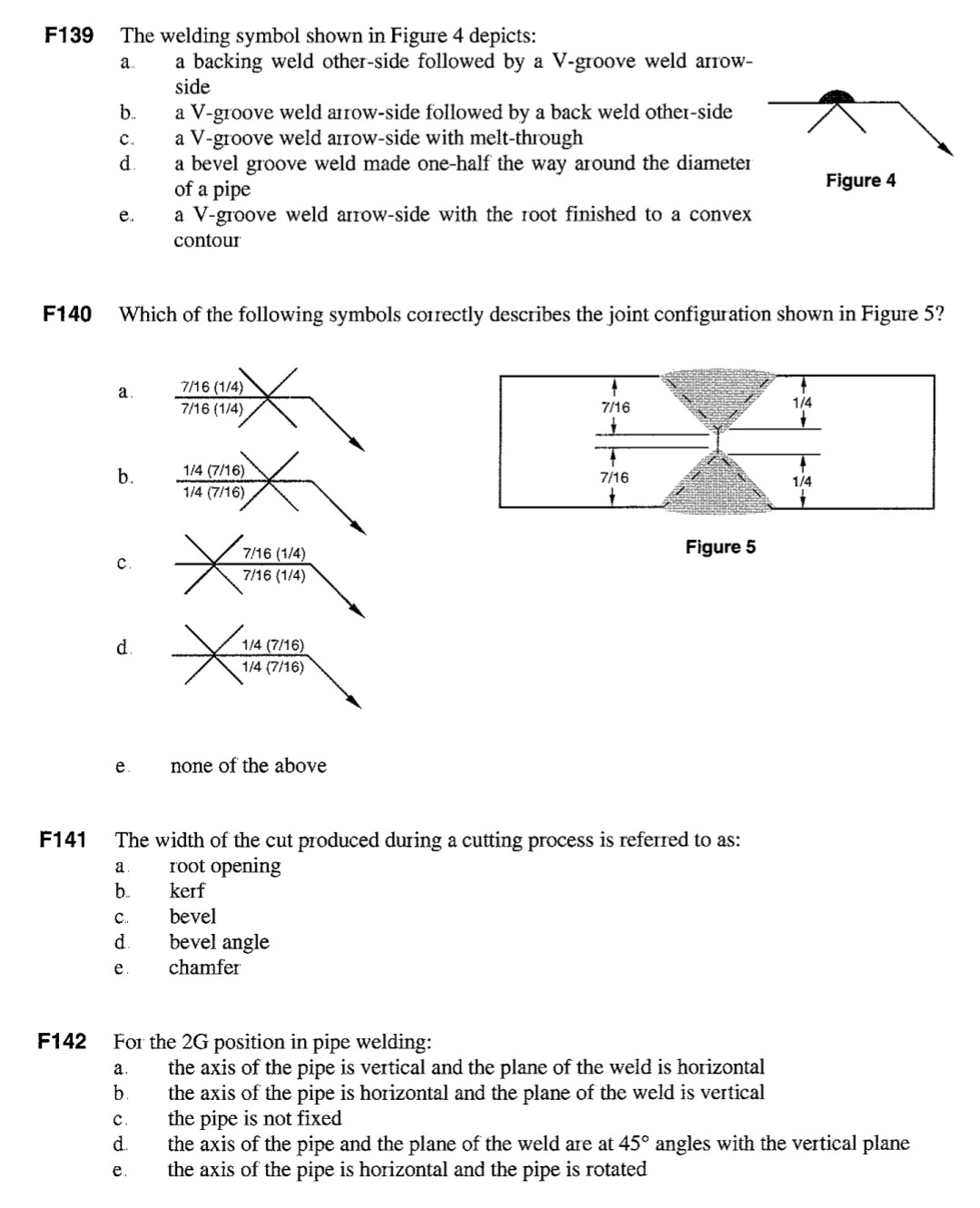 F139 The welding symbol shown in Figure 4 depicts:
a. a backing weld other-side followed by a V-groove weld arrow-side
b. a V-groove weld arrow-side followed by a back weld other-side
c. a V-groove weld arrow-side with melt-through
d. a bevel groove weld made one-half the way around the diameter of a pipe
e. a V-groove weld arrow-side with the root finished to a convex contour

Figure 4

F140 Which of the following symbols correctly describes the joint configuration shown in Figure 5?

a. 7/16 (1/4)
7/16 (1/4)

b. 1/4 (7/16)
1/4 (7/16)

c. 7/16 (1/4)
7/16 (1/4)

d. 1/4 (7/16)
1/4 (7/16)

e. none of the above

7/16
7/16
1/4
1/4

Figure 5

F141 The width of the cut produced during a cutting process is referred to as:
a. root opening
b. kerf
c. bevel
d. bevel angle
e. chamfer

F142 For the 2G position in pipe welding:
a. the axis of the pipe is vertical and the plane of the weld is horizontal
b. the axis of the pipe is horizontal and the plane of the weld is vertical
c. the pipe is not fixed
d. the axis of the pipe and the plane of the weld are at 45° angles with the vertical plane
e. the axis of the pipe is horizontal and the pipe is rotated