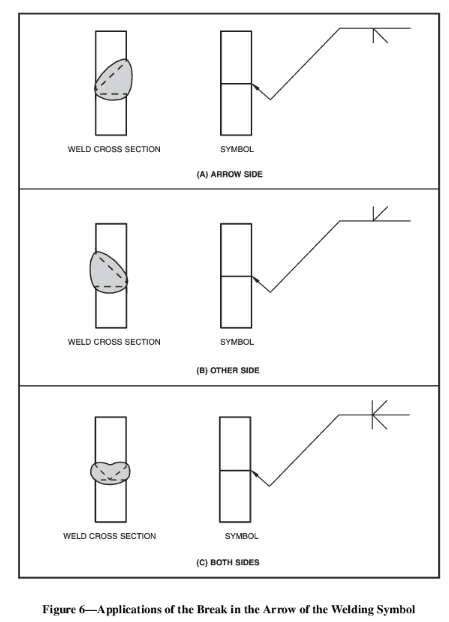 WELD CROSS SECTION

SYMBOL

(A) ARROW SIDE

WELD CROSS SECTION

SYMBOL

(B) OTHER SIDE

WELD CROSS SECTION

SYMBOL

(C) BOTH SIDES

Figure 6—Applications of the Break in the Arrow of the Welding Symbol