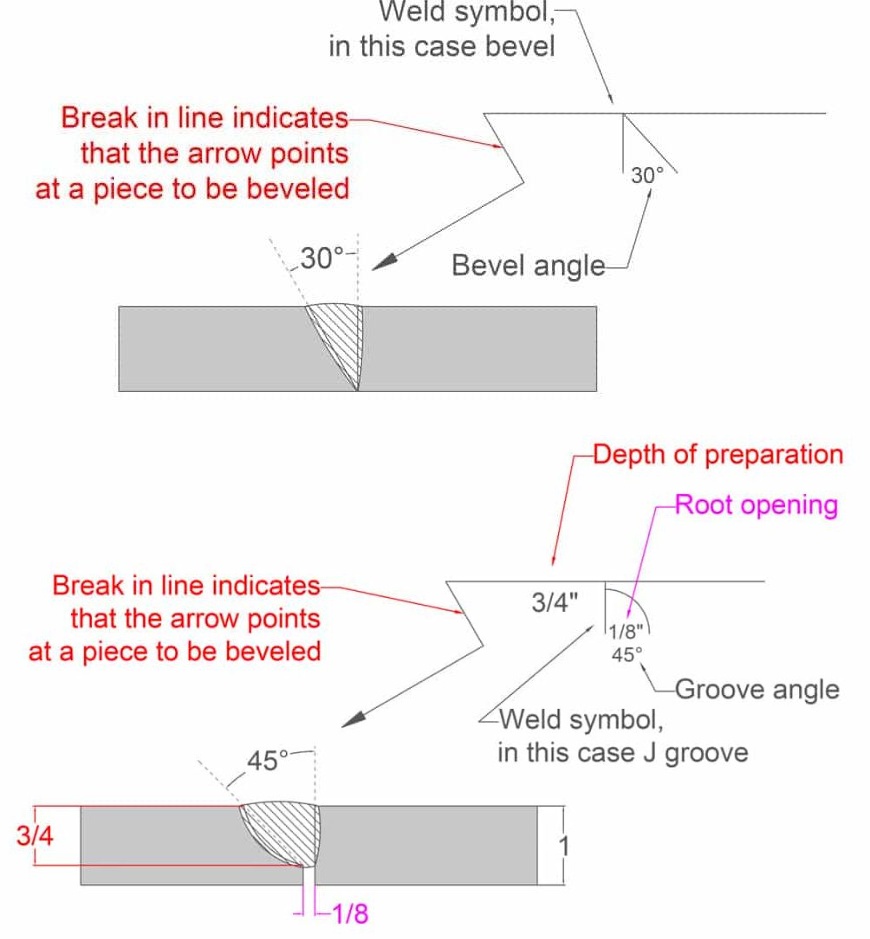 Weld symbol,
in this case bevel

Break in line indicates
that the arrow points
at a piece to be beveled

30°

30°

Bevel angle

Depth of preparation

Root opening

Break in line indicates
that the arrow points
at a piece to be beveled

3/4"

1/8"
45°

Groove angle

Weld symbol,
in this case J groove

45°

3/4

1

1/8