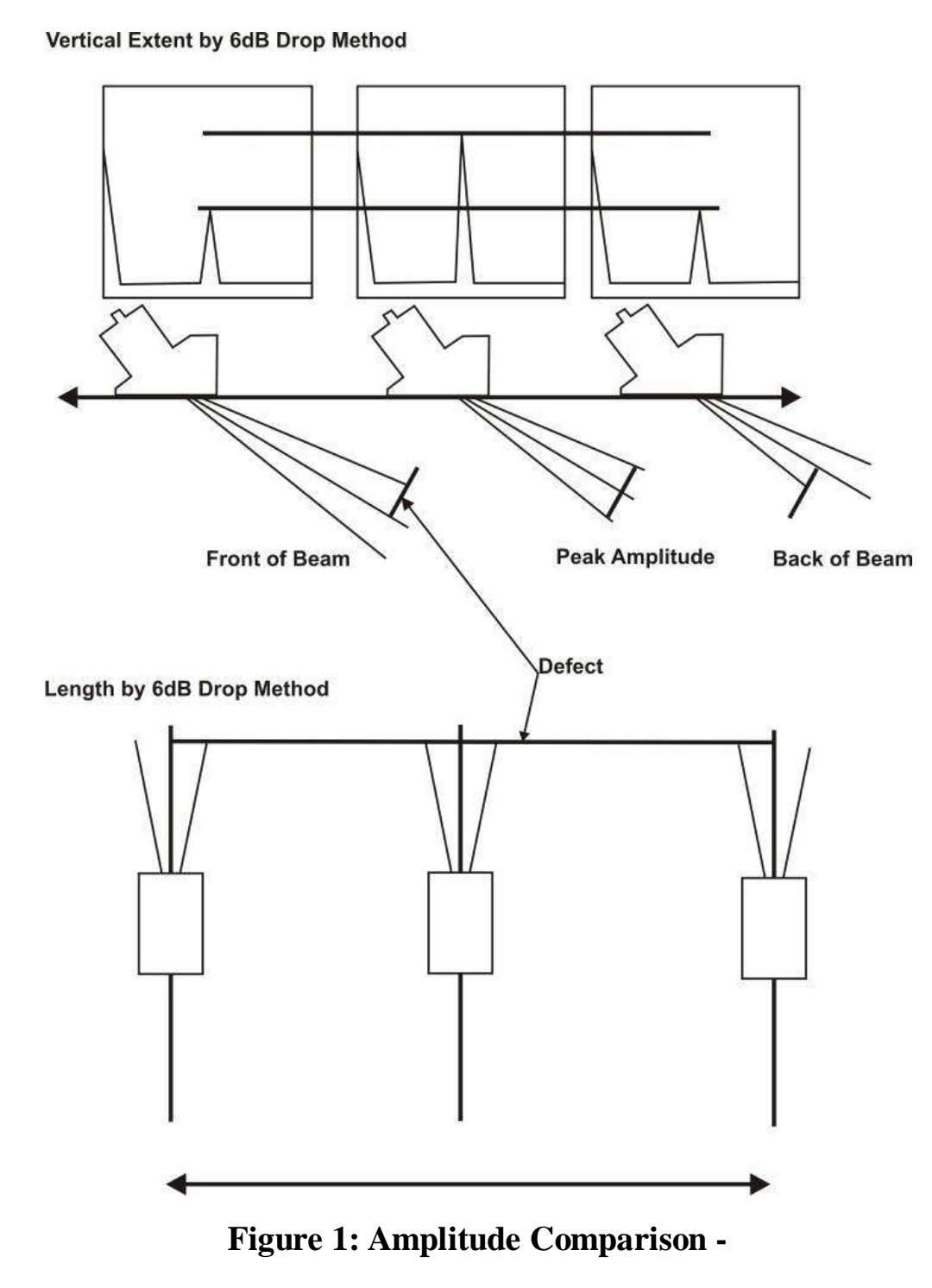 Vertical Extent by 6dB Drop Method

Front of Beam

Peak Amplitude

Back of Beam

Defect

Length by 6dB Drop Method

Figure 1: Amplitude Comparison -