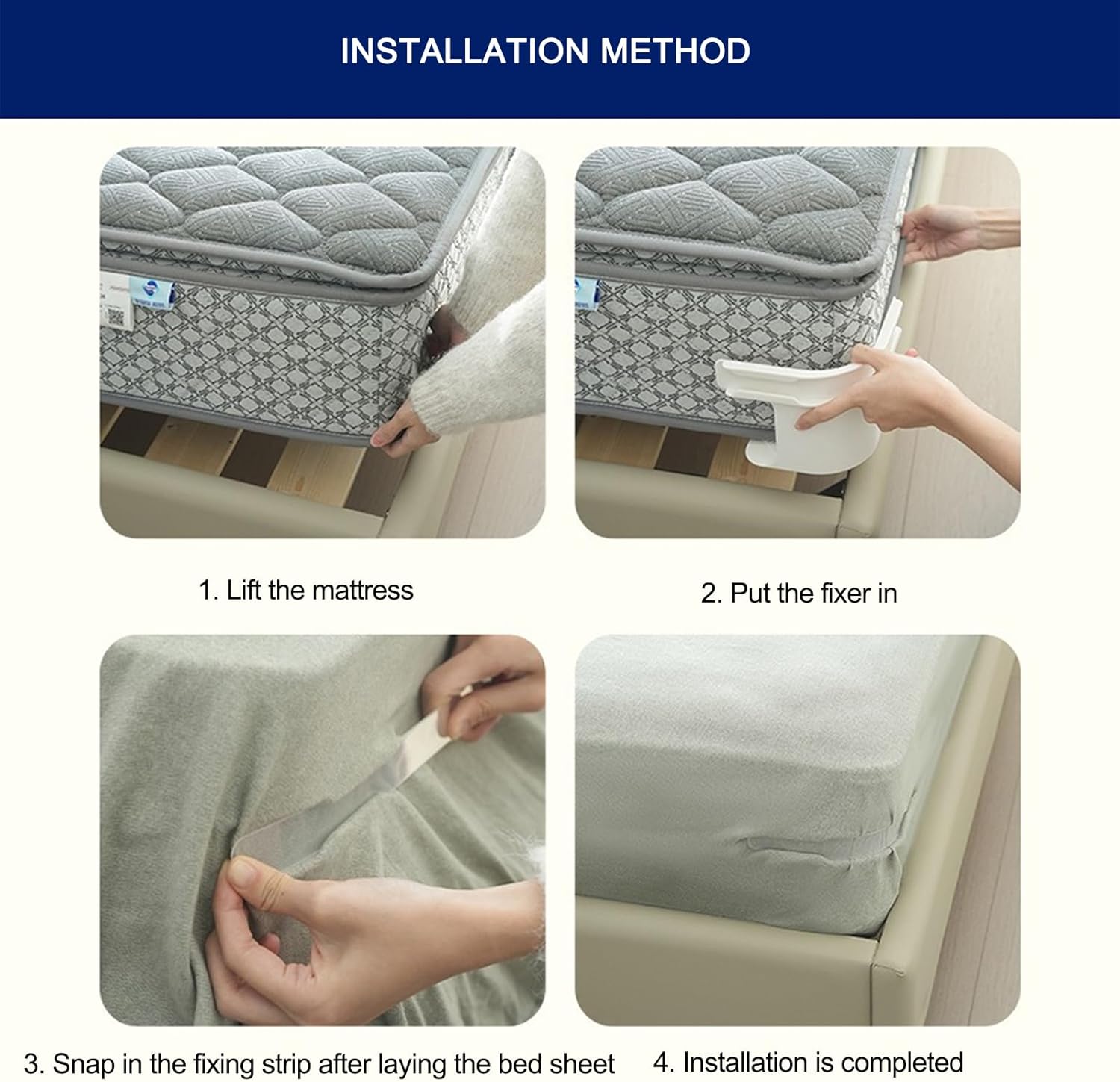 INSTALLATION METHOD

1. Lift the mattress

2. Put the fixer in

3. Snap in the fixing strip after laying the bed sheet

4. Installation is completed